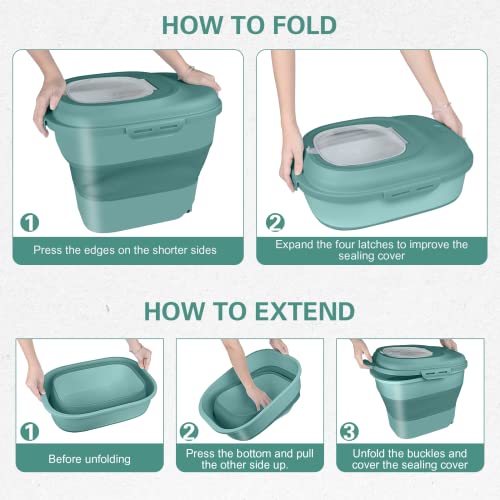 HOW TO FOLD

1
Press the edges on the shorter sides

2
Expand the four latches to improve the sealing cover

HOW TO EXTEND

1
Before unfolding

2
Press the bottom and pull the other side up.

3
Unfold the buckles and cover the sealing cover