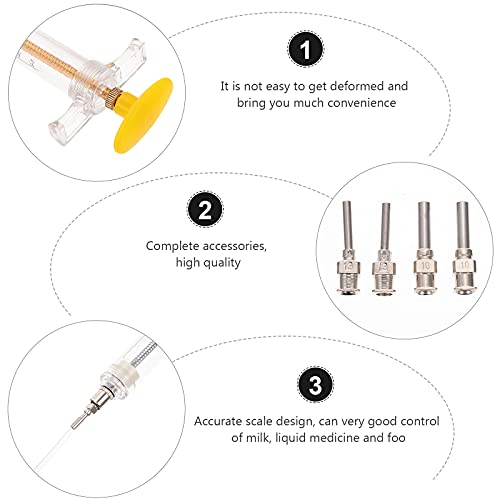 1

It is not easy to get deformed and bring you much convenience

2

Complete accessories, high quality

12 12 10 10

3

Accurate scale design, can very good control of milk, liquid medicine and foo