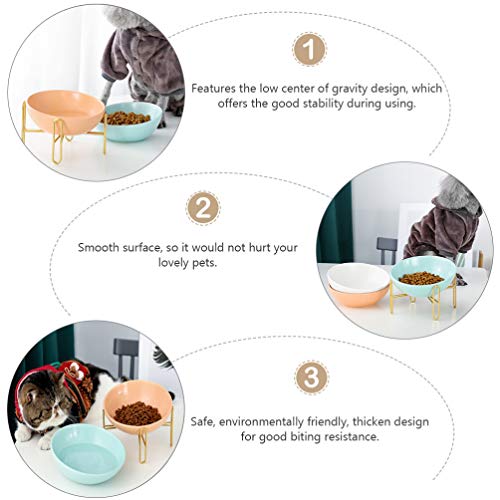 1

Features the low center of gravity design, which offers the good stability during using.

2

Smooth surface, so it would not hurt your lovely pets.

3

Safe, environmentally friendly, thicken design for good biting resistance.