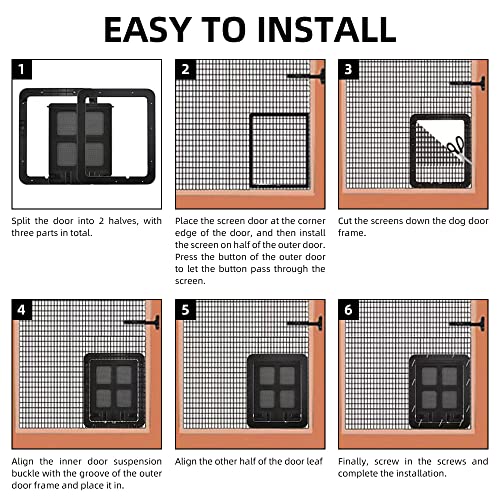 EASY TO INSTALL

1

Split the door into 2 halves, with three parts in total.

2

Place the screen door at the corner edge of the door, and then install the screen on half of the outer door. Press the button of the outer door to let the button pass through the screen.

3

Cut the screens down the dog door frame.

4

Align the inner door suspension buckle with the groove of the outer door frame and place it in.

5

Align the other half of the door leaf

6

Finally, screw in the screws and complete the installation.