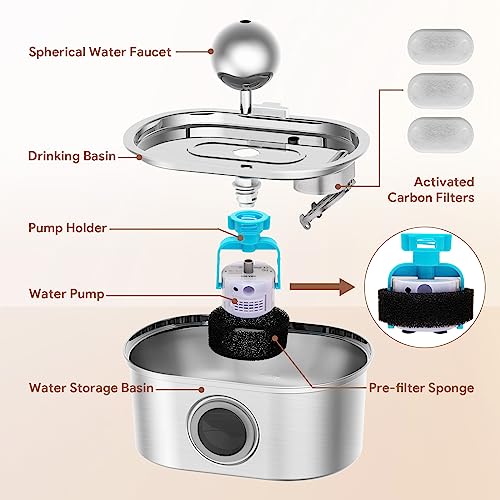 Spherical Water Faucet

Drinking Basin

Activated Carbon Filters

Pump Holder

Water Pump

Water Storage Basin

Pre-filter Sponge