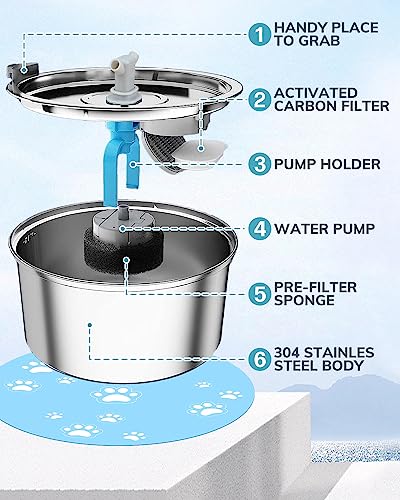 1 HANDY PLACE TO GRAB

2 ACTIVATED CARBON FILTER

3 PUMP HOLDER

4 WATER PUMP

5 PRE-FILTER SPONGE

6 304 STAINLES STEEL BODY