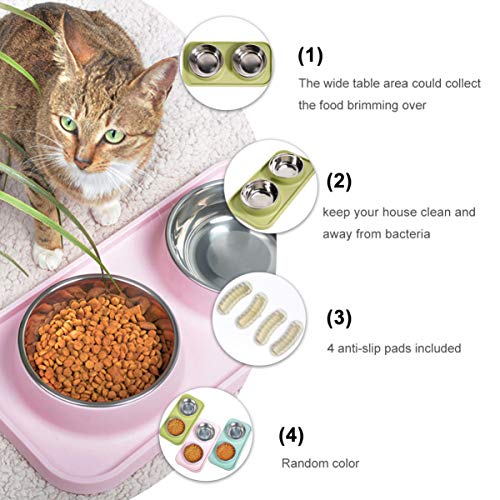 (1)
The wide table area could collect the food brimming over

(2)
keep your house clean and away from bacteria

(3)
4 anti-slip pads included

(4)
Random color