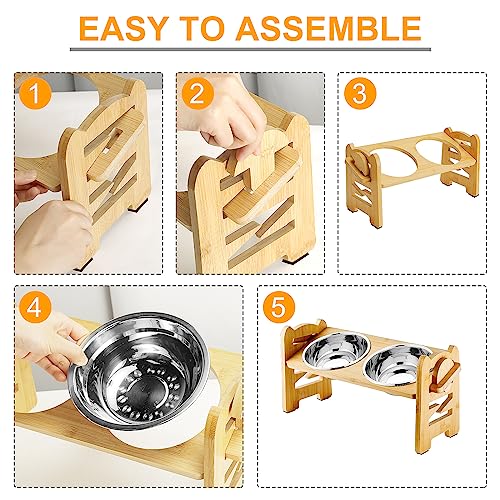 EASY TO ASSEMBLE

1

2

3

4

5