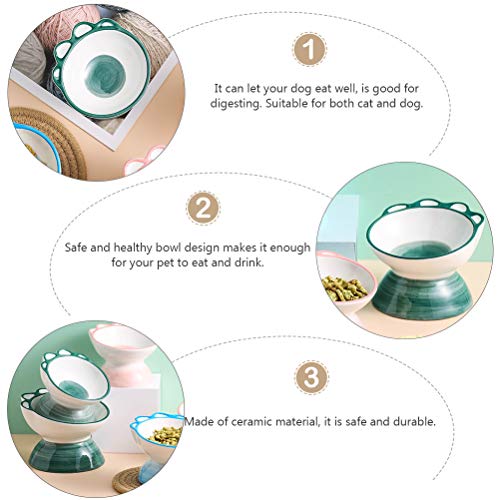 1

It can let your dog eat well, is good for digesting. Suitable for both cat and dog.

2

Safe and healthy bowl design makes it enough for your pet to eat and drink.

3

Made of ceramic material, it is safe and durable.