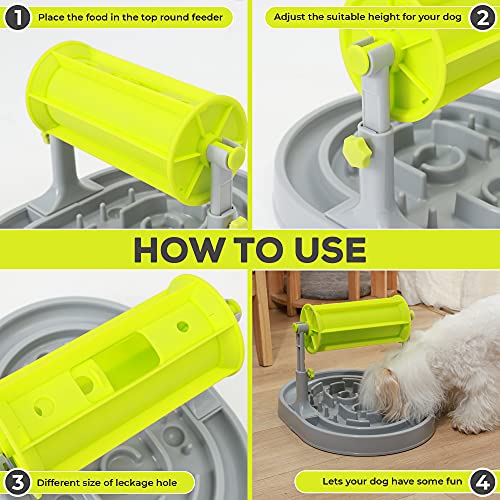 1 Place the food in the top round feeder

Adjust the suitable height for your dog 2

HOW TO USE

3 Different size of leckage hole

Lets your dog have some fun 4