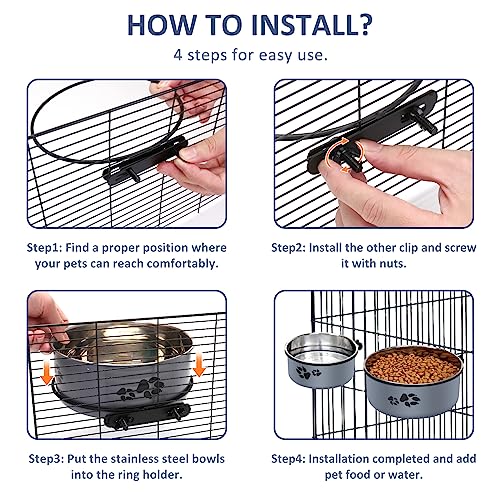 HOW TO INSTALL?

4 steps for easy use.

Step1: Find a proper position where your pets can reach comfortably.

Step2: Install the other clip and screw it with nuts.

Step3: Put the stainless steel bowls into the ring holder.

Step4: Installation completed and add pet food or water.