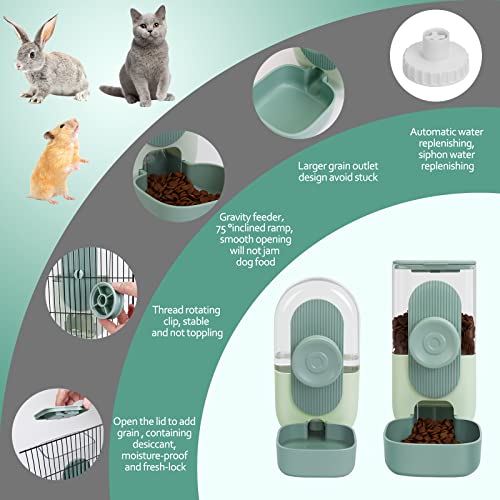 Automatic water replenishing, siphon water replenishing

Larger grain outlet design avoid stuck

Gravity feeder, 75 °inclined ramp, smooth opening will not jam dog food

Thread rotating clip, stable and not toppling

Open the lid to add grain , containing desiccant, moisture-proof and fresh-lock