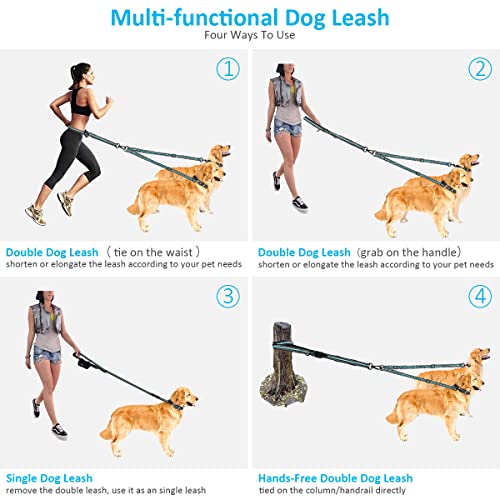 Multi-functional Dog Leash
Four Ways To Use

①

Double Dog Leash （ tie on the waist ）
shorten or elongate the leash according to your pet needs

②

Double Dog Leash（grab on the handle）
shorten or elongate the leash according to your pet needs

③

Single Dog Leash
remove the double leash, use it as an single leash

④

Hands-Free Double Dog Leash
tied on the column/handrail directly