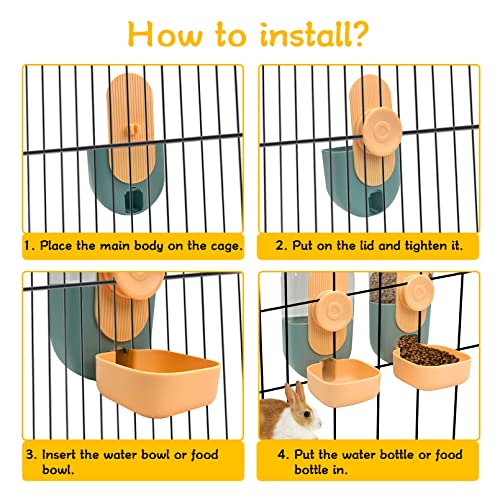 How to install?

1. Place the main body on the cage.

2. Put on the lid and tighten it.

3. Insert the water bowl or food bowl.

4. Put the water bottle or food bottle in.