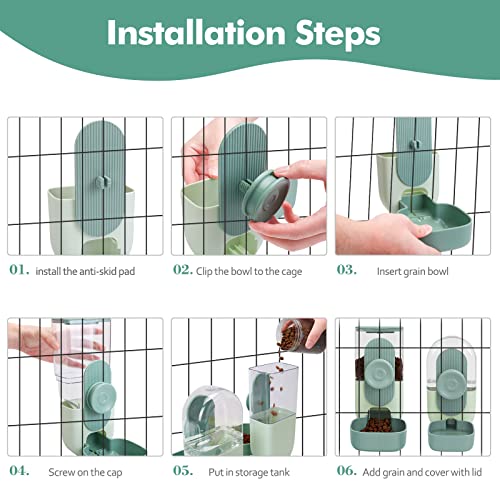 Installation Steps

01. install the anti-skid pad

02. Clip the bowl to the cage

03. Insert grain bowl

04. Screw on the cap

05. Put in storage tank

06. Add grain and cover with lid