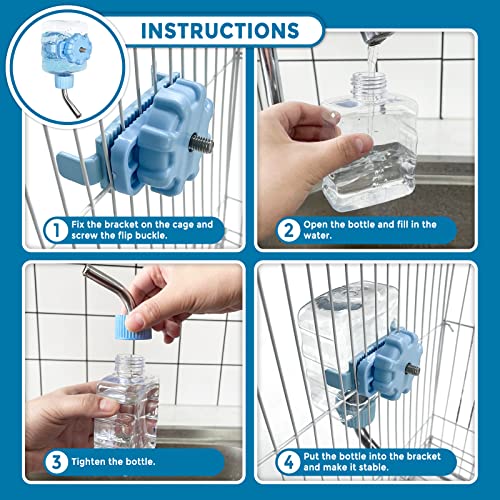 INSTRUCTIONS

1 Fix the bracket on the cage and screw the flip buckle.

2 Open the bottle and fill in the water.

3 Tighten the bottle.

4 Put the bottle into the bracket and make it stable.